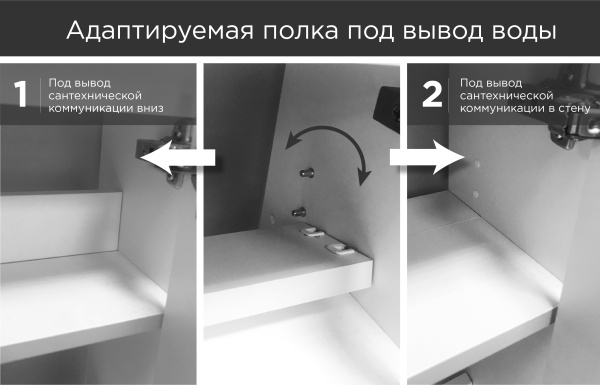 Адаптируемая полка под вывод воды

1 Под вывод сантехнической коммуникации вниз

2 Под вывод сантехнической коммуникации в стену