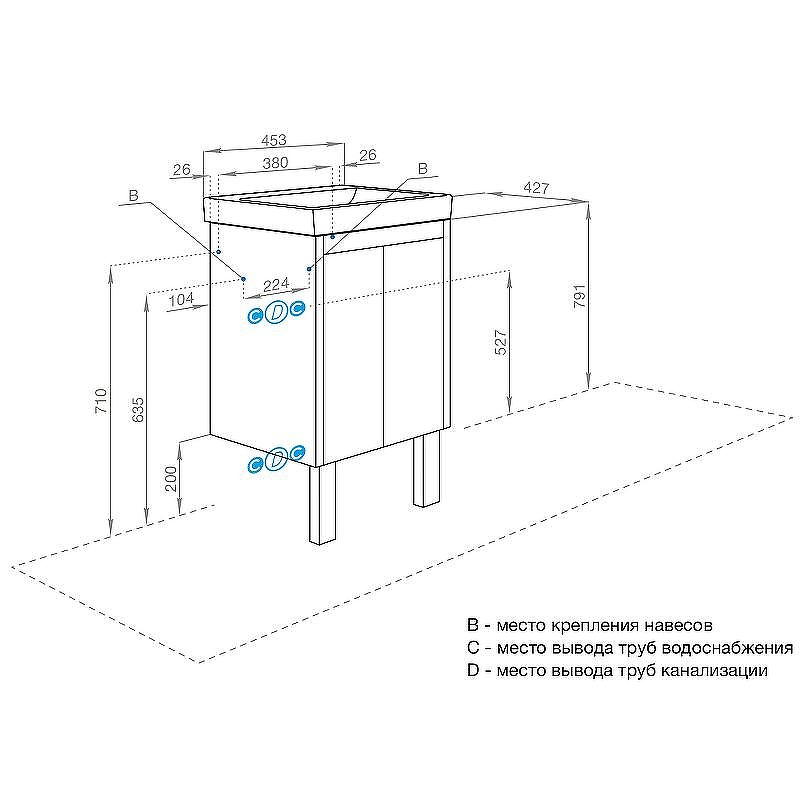 453
26
380
26
B
B
427
224
104
C D C
791
527
710
635
200
C D C

B - место крепления навесов
C - место вывода труб водоснабжения
D - место вывода труб канализации